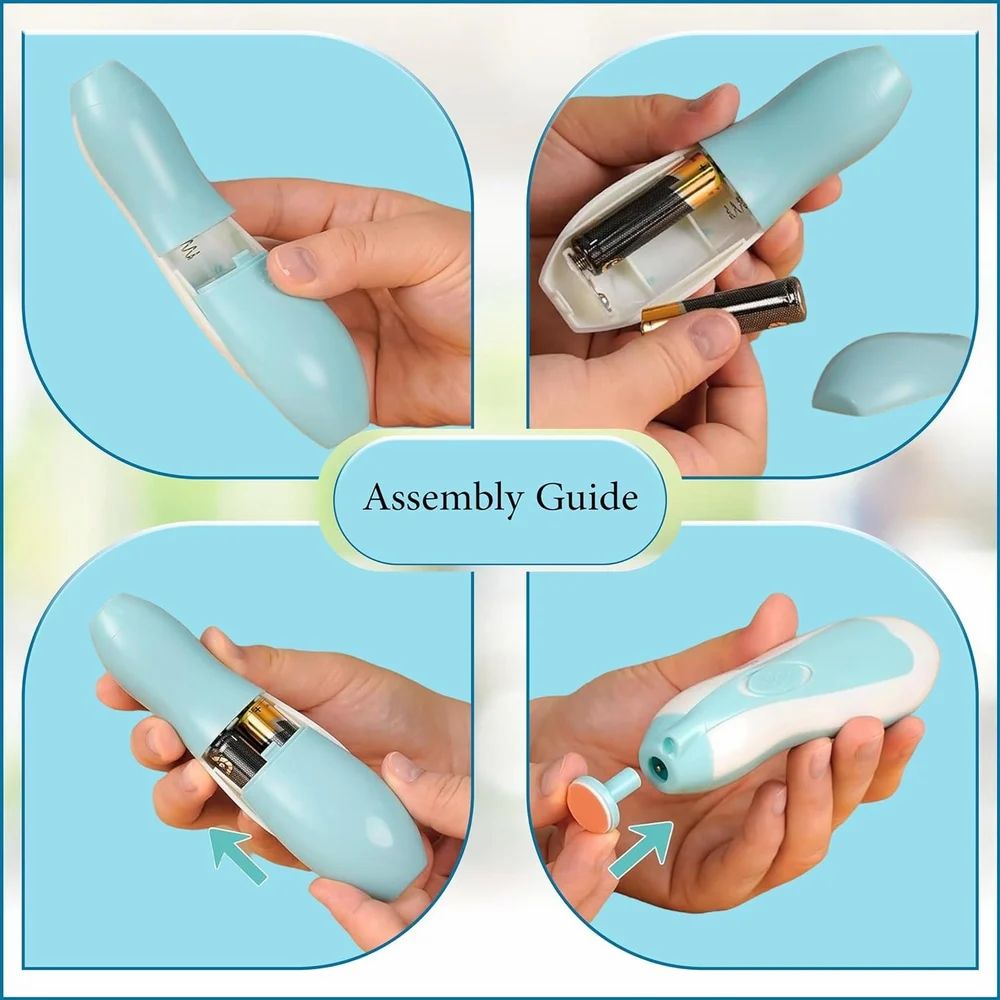 Assembly Guide